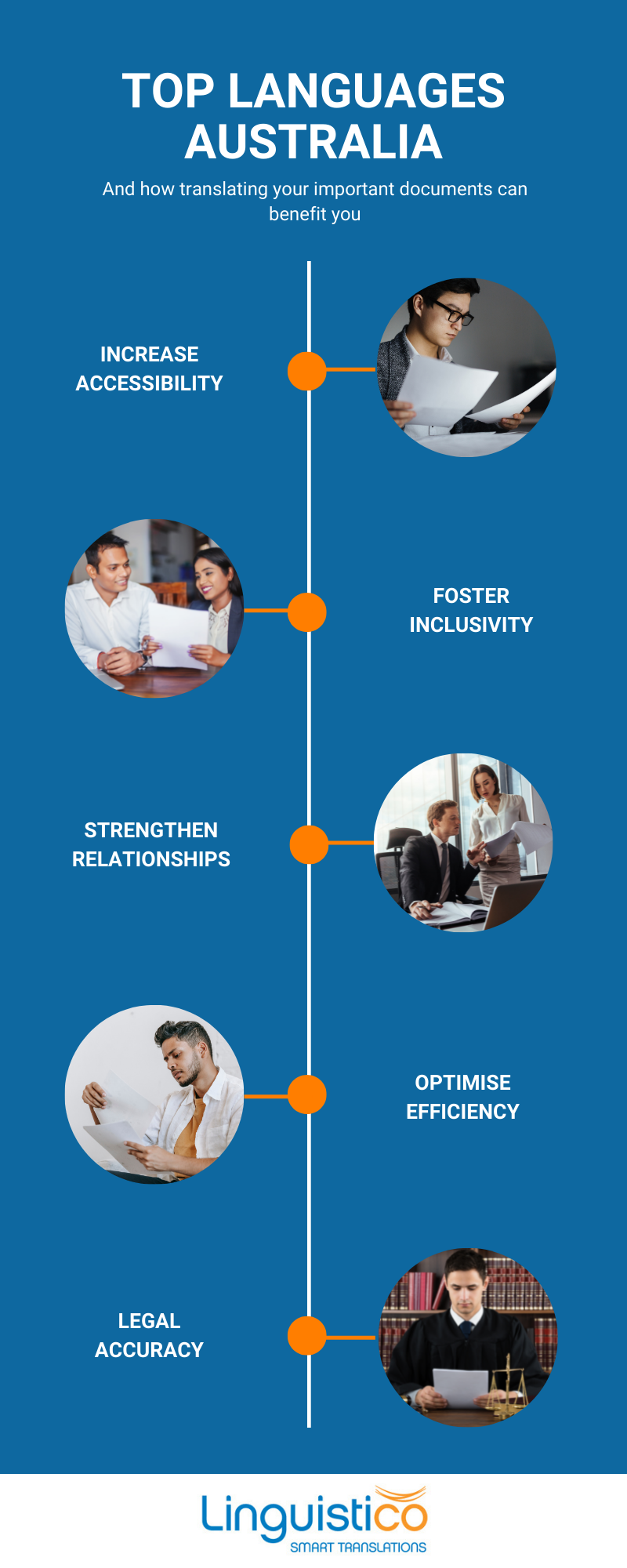 TOP LANGUAGES AUSTRALIA

And how translating your important documents can benefit you

INCREASE ACCESSIBILITY

FOSTER INCLUSIVITY

STRENGTHEN RELATIONSHIPS

OPTIMISE EFFICIENCY

LEGAL ACCURACY

Linguistico
SMART TRANSLATIONS